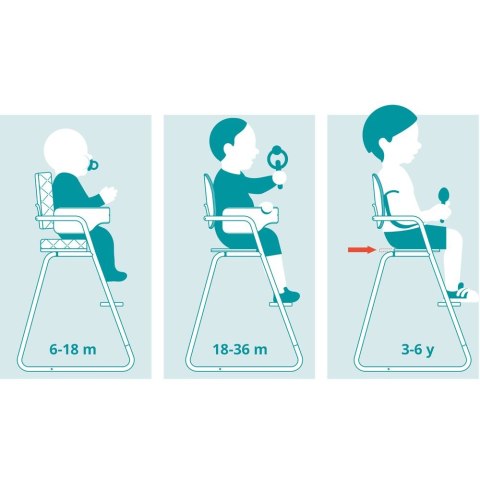 6-18 m

18-36 m

3-6 y